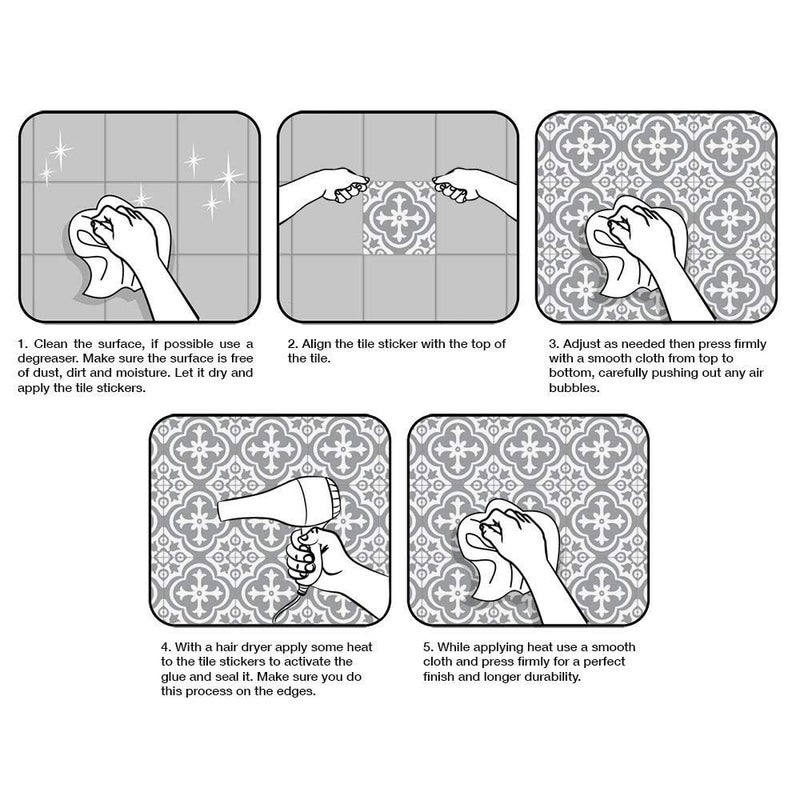 1. Clean the surface, if possible use a degreaser. Make sure the surface is free of dust, dirt and moisture. Let it dry and apply the tile stickers.

2. Align the tile sticker with the top of the tile.

3. Adjust as needed then press firmly with a smooth cloth from top to bottom, carefully pushing out any air bubbles.

4. With a hair dryer apply some heat to the tile stickers to activate the glue and seal it. Make sure you do this process on the edges.

5. While applying heat use a smooth cloth and press firmly for a perfect finish and longer durability.